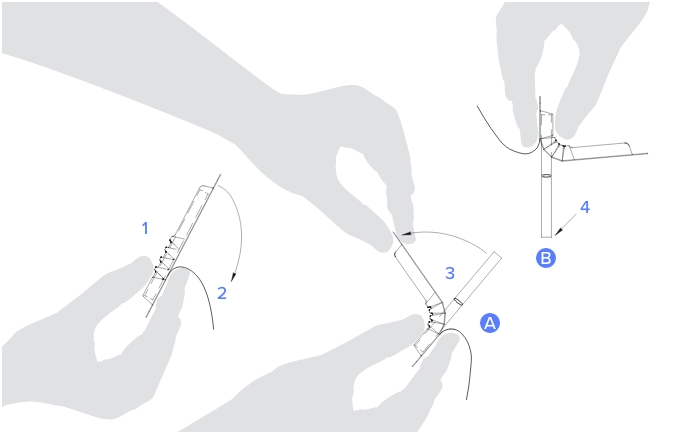 1
2
3
A
4
B