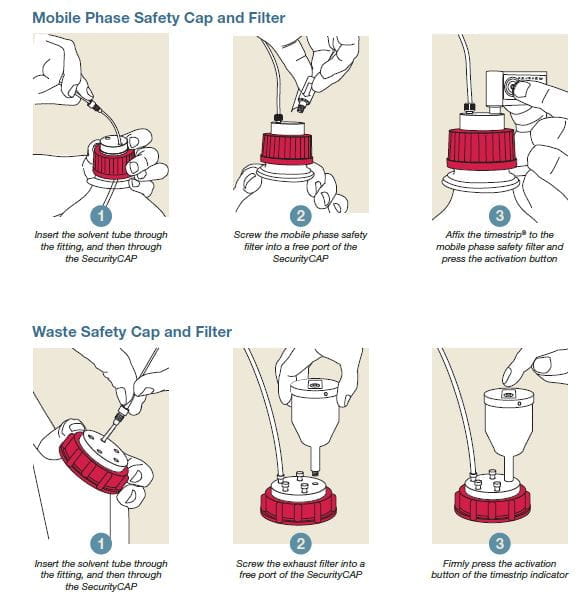 Mobile Phase Safety Cap and Filter

1
Insert the solvent tube through the fitting, and then through the SecurityCAP

2
Screw the mobile phase safety filter into a free port of the SecurityCAP

3
Affix the timestrip® to the mobile phase safety filter and press the activation button

Waste Safety Cap and Filter

1
Insert the solvent tube through the fitting, and then through the SecurityCAP

2
Screw the exhaust filter into a free port of the SecurityCAP

3
Firmly press the activation button of the timestrip indicator